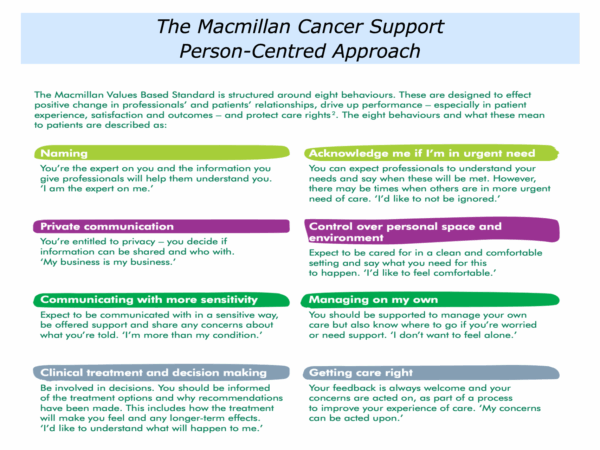 The Macmillan Cancer Support
Person-Centred Approach

The Macmillan Values Based Standard is structured around eight behaviours. These are designed to effect positive change in professionals' and patients' relationships, drive up performance – especially in patient experience, satisfaction and outcomes – and protect care rights$^{2}$. The eight behaviours and what these mean to patients are described as:

Naming

You're the expert on you and the information you give professionals will help them understand you. 'I am the expert on me.'

Private communication

You're entitled to privacy – you decide if information can be shared and who with. 'My business is my business.'

Communicating with more sensitivity

Expect to be communicated with in a sensitive way, be offered support and share any concerns about what you're told. 'I'm more than my condition.'

Clinical treatment and decision making

Be involved in decisions. You should be informed of the treatment options and why recommendations have been made. This includes how the treatment will make you feel and any longer-term effects. 'I'd like to understand what will happen to me.'

Acknowledge me if I'm in urgent need

You can expect professionals to understand your needs and say when these will be met. However, there may be times when others are in more urgent need of care. 'I'd like to not be ignored.'

Control over personal space and environment

Expect to be cared for in a clean and comfortable setting and say what you need for this to happen. 'I'd like to feel comfortable.'

Managing on my own

You should be supported to manage your own care but also know where to go if you're worried or need support. 'I don't want to feel alone.'

Getting care right

Your feedback is always welcome and your concerns are acted on, as part of a process to improve your experience of care. 'My concerns can be acted upon.'